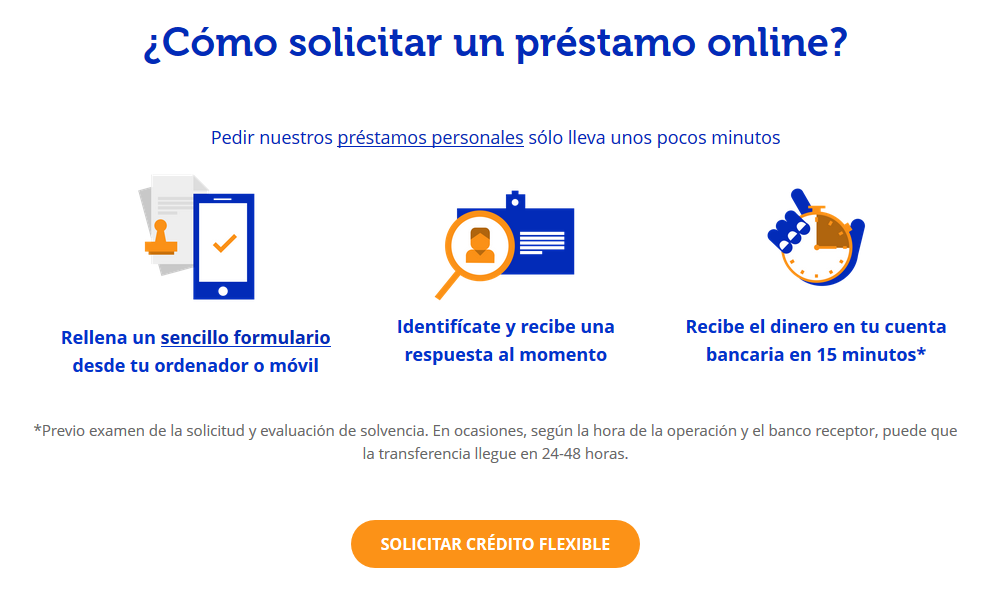 ¿Cómo solicitar un préstamo online?

Pedir nuestros préstamos personales sólo lleva unos pocos minutos

Rellena un sencillo formulario desde tu ordenador o móvil

Identifícate y recibe una respuesta al momento

Recibe el dinero en tu cuenta bancaria en 15 minutos*

*Previo examen de la solicitud y evaluación de solvencia. En ocasiones, según la hora de la operación y el banco receptor, puede que la transferencia llegue en 24-48 horas.

SOLICITAR CRÉDITO FLEXIBLE